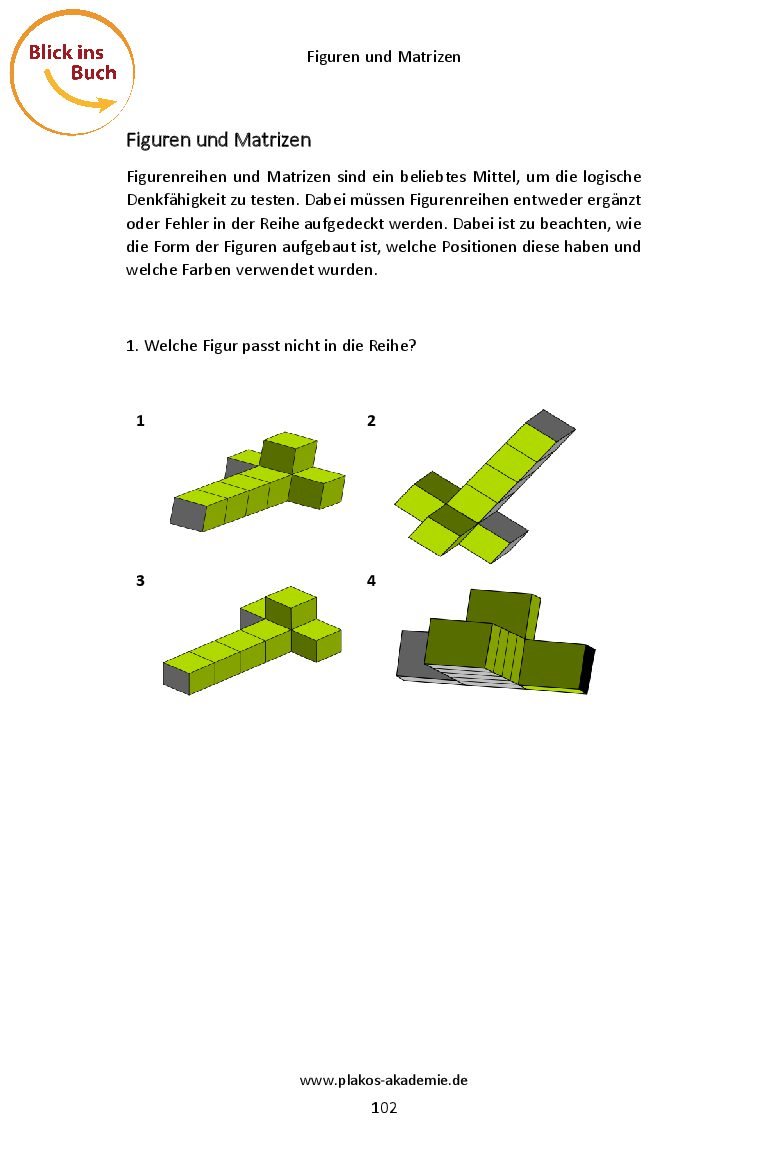 Blick ins Buch

Figuren und Matrizen

Figuren und Matrizen

Figurenreihen und Matrizen sind ein beliebtes Mittel, um die logische Denkfähigkeit zu testen. Dabei müssen Figurenreihen entweder ergänzt oder Fehler in der Reihe aufgedeckt werden. Dabei ist zu beachten, wie die Form der Figuren aufgebaut ist, welche Positionen diese haben und welche Farben verwendet wurden.

1. Welche Figur passt nicht in die Reihe?

1

2

3

4

www.plakos-akademie.de

102